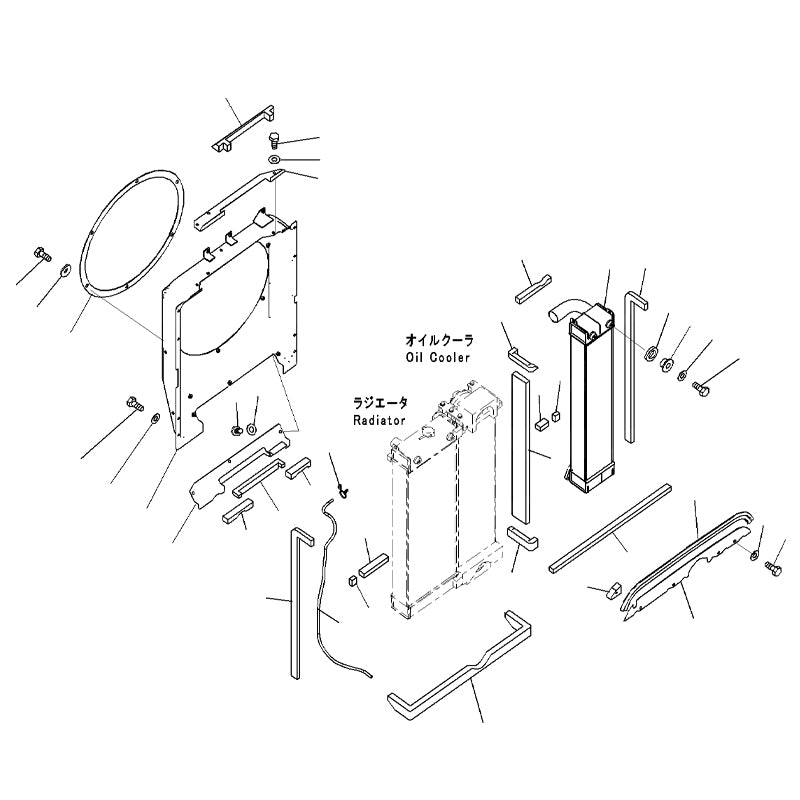 オイルクーラ
Oil Cooler

ラジエータ
Radiator