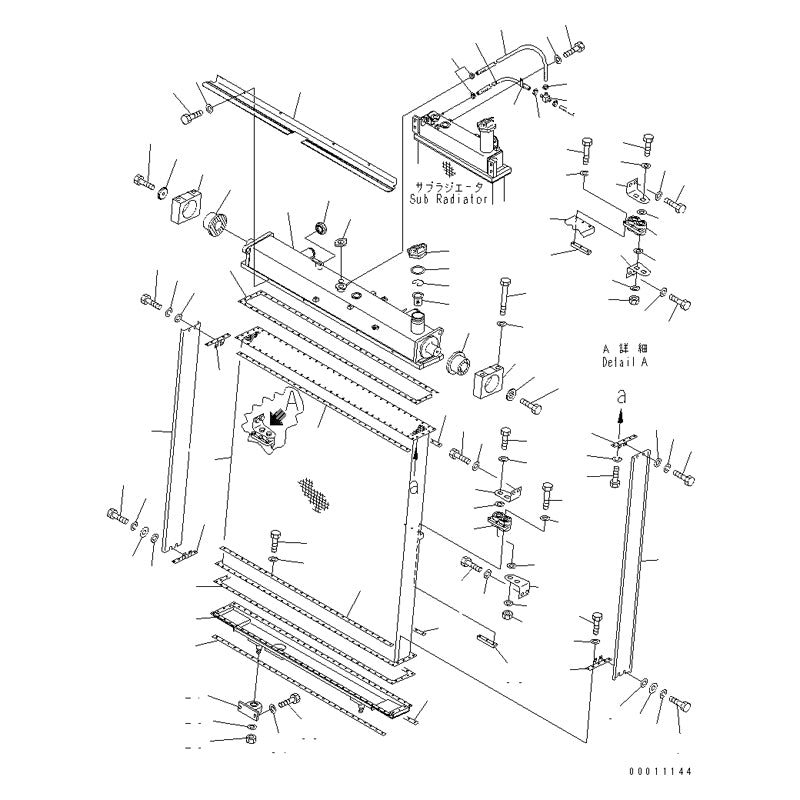 サブラジエータ
Sub Radiator

A 詳細
Detail A

a

A

00011144