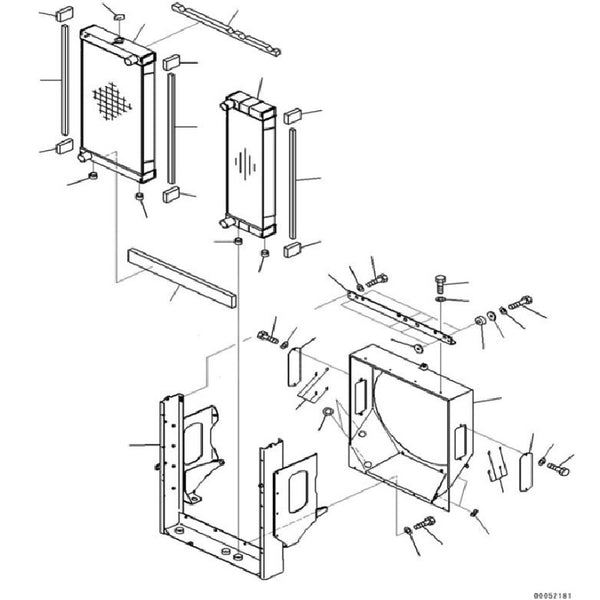 00052181