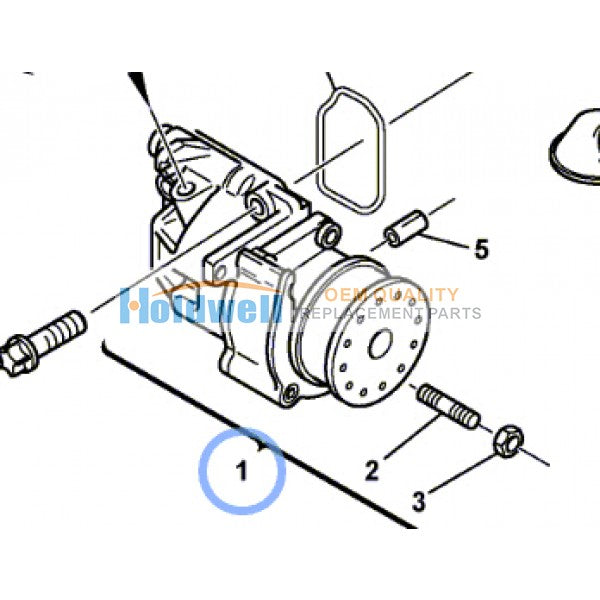 5

Holdwell OEM QUALITY REPLACEMENT PARTS

1

2

3